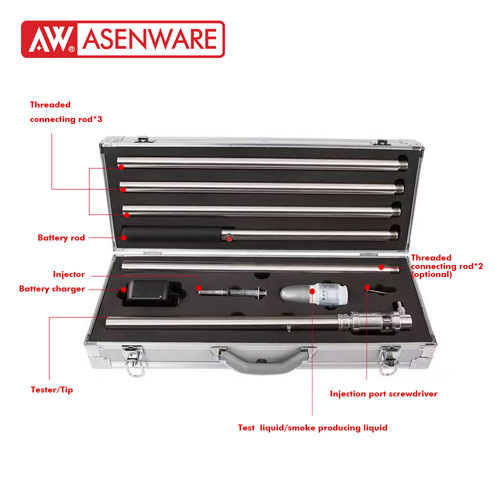 AW® ASENWARE

Threaded connecting rod*3

Battery rod

Injector

Battery charger

Threaded connecting rod*2 (optional)

Tester/Tip

Injection port screwdriver

Test liquid/smoke producing liquid